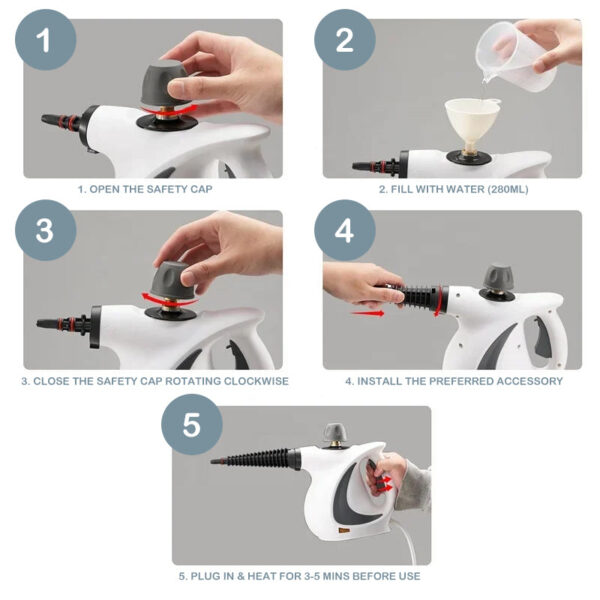 1

1. OPEN THE SAFETY CAP

2

2. FILL WITH WATER (280ML)

3

3. CLOSE THE SAFETY CAP ROTATING CLOCKWISE

4

4. INSTALL THE PREFERRED ACCESSORY

5

5. PLUG IN & HEAT FOR 3-5 MINS BEFORE USE