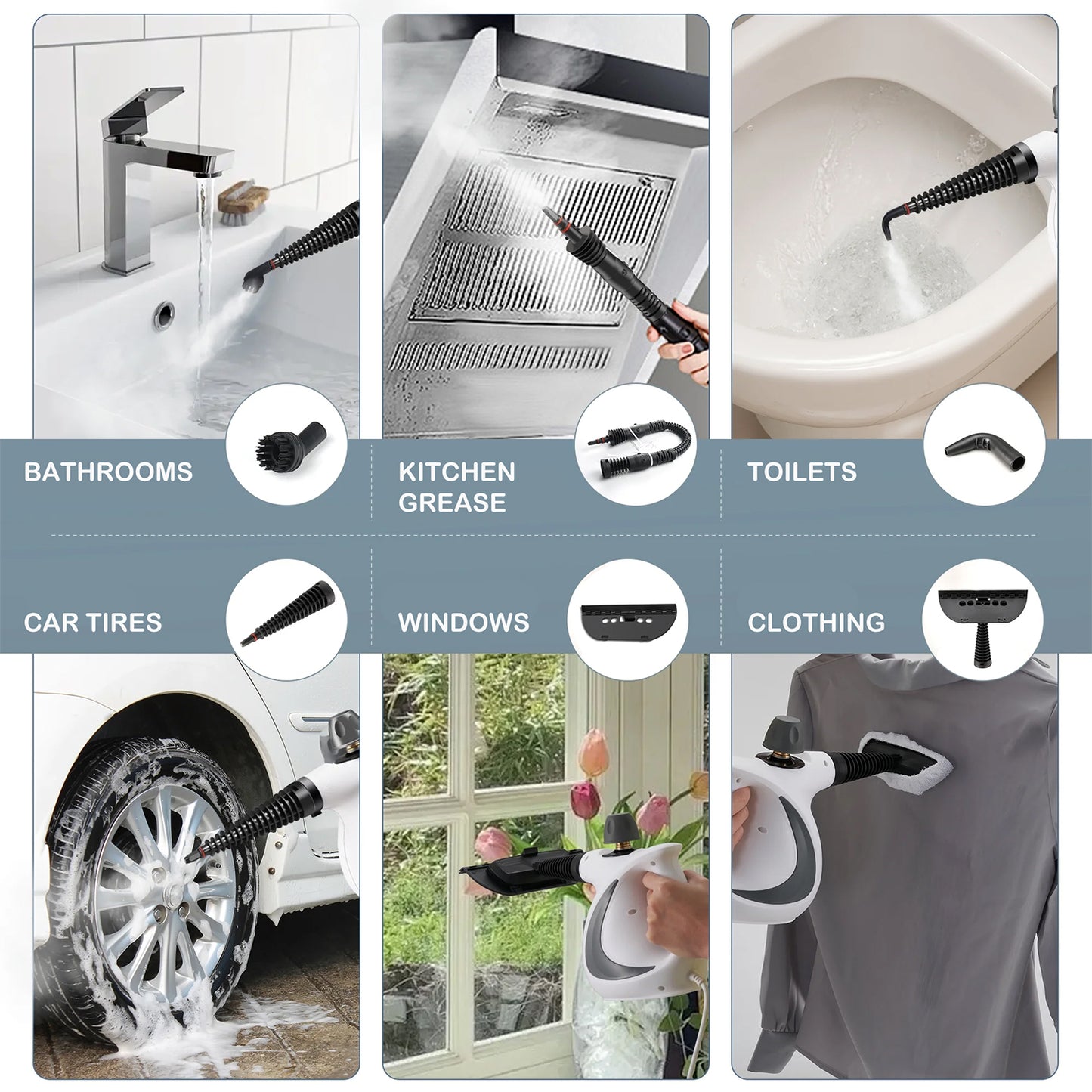 BATHROOMS

KITCHEN GREASE

TOILETS

CAR TIRES

WINDOWS

CLOTHING